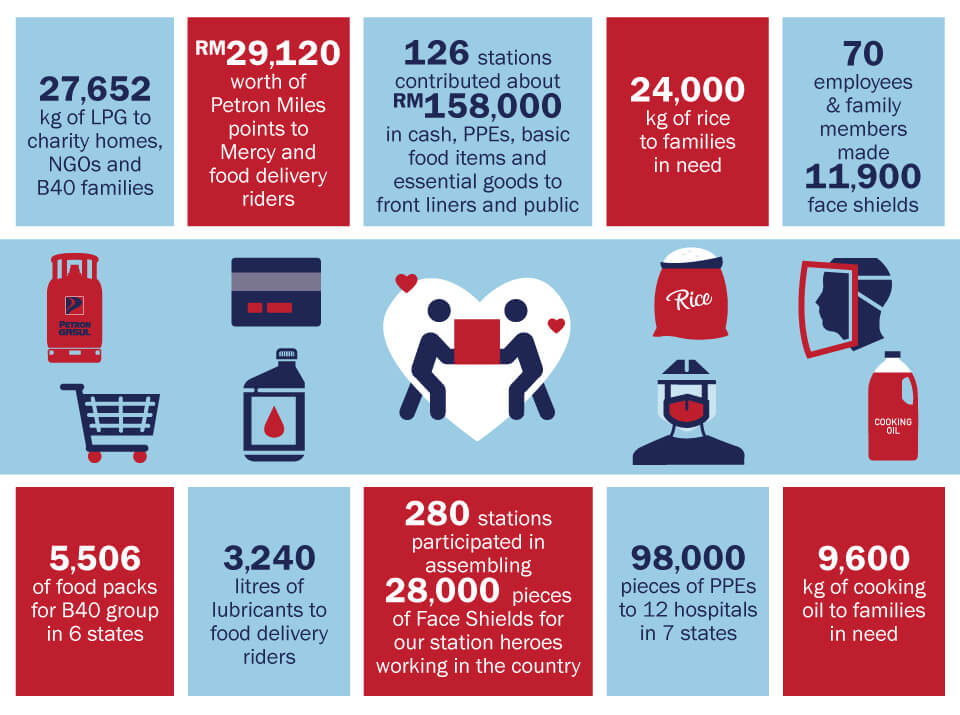 27,652 kg of LPG to charity homes, NGOs and B40 families

RM29,120 worth of Petron Miles points to Mercy and food delivery riders

126 stations contributed about RM158,000 in cash, PPEs, basic food items and essential goods to front liners and public

24,000 kg of rice to families in need

70 employees & family members made 11,900 face shields

PETRON GASUL

Rice

COOKING OIL

5,506 of food packs for B40 group in 6 states

3,240 litres of lubricants to food delivery riders

280 stations participated in assembling 28,000 pieces of Face Shields for our station heroes working in the country

98,000 pieces of PPEs to 12 hospitals in 7 states

9,600 kg of cooking oil to families in need